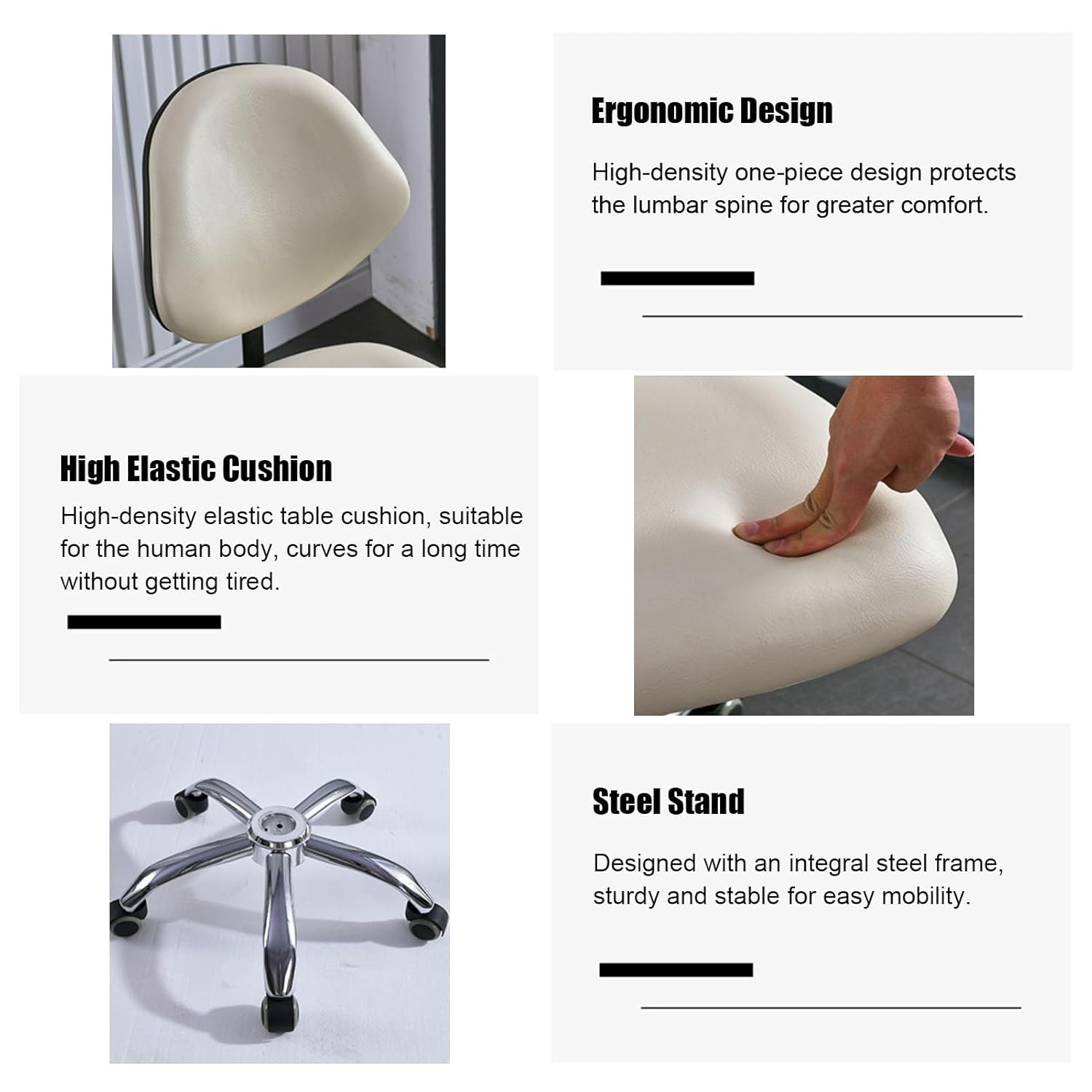 Ergonomic Design

High-density one-piece design protects the lumbar spine for greater comfort.

High Elastic Cushion

High-density elastic table cushion, suitable for the human body, curves for a long time without getting tired.

Steel Stand

Designed with an integral steel frame, sturdy and stable for easy mobility.