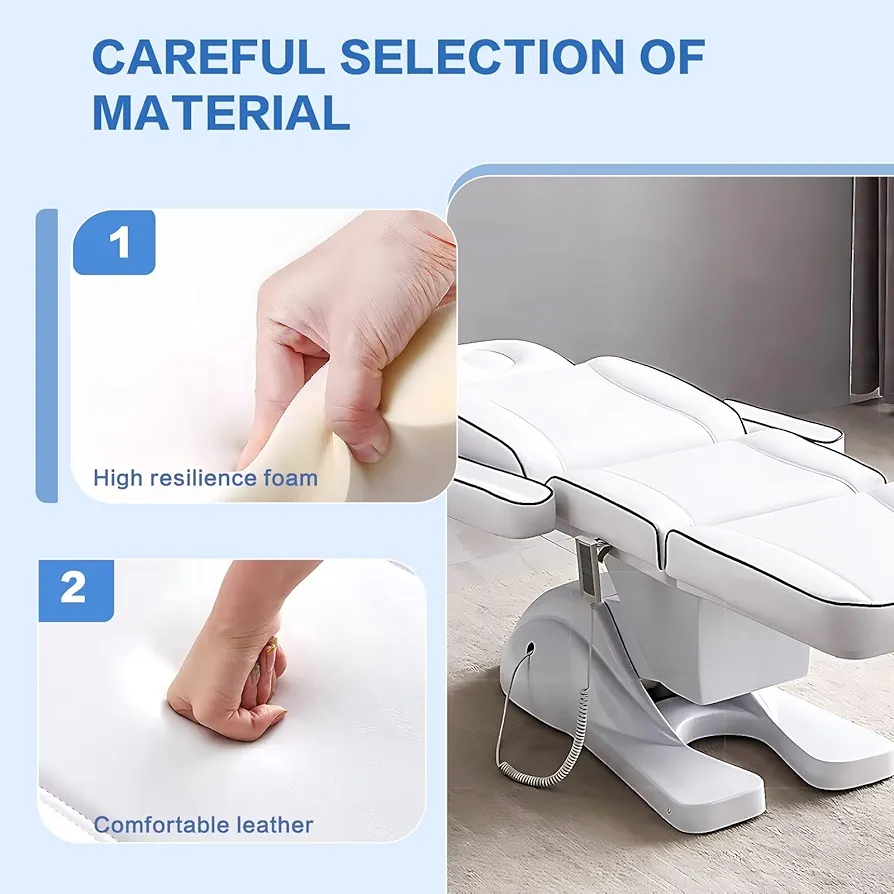 CAREFUL SELECTION OF MATERIAL

1

High resilience foam

2

Comfortable leather